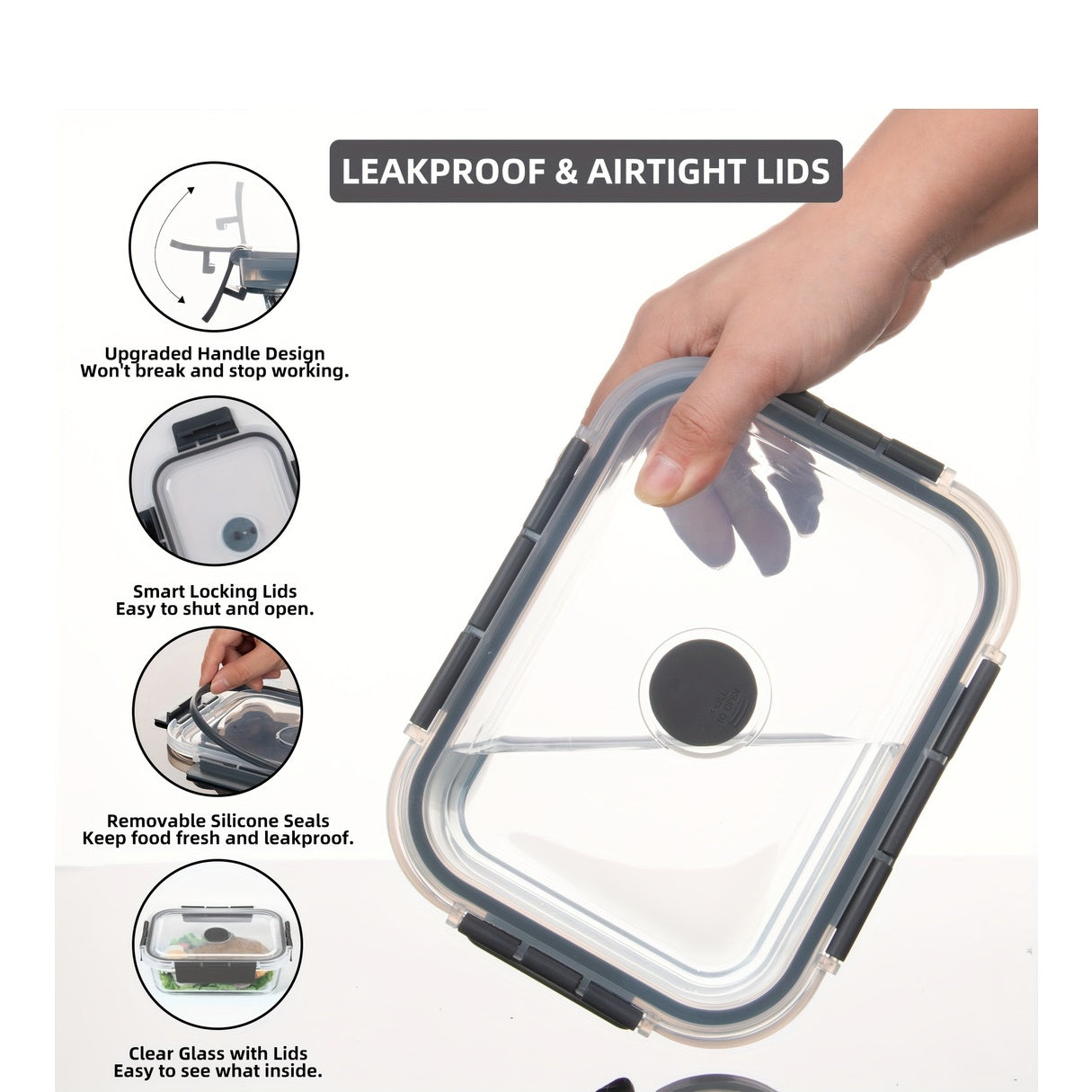 LEAKPROOF & AIRTIGHT LIDS

Upgraded Handle Design
Won't break and stop working.

Smart Locking Lids
Easy to shut and open.

Removable Silicone Seals
Keep food fresh and leakproof.

Clear Glass with Lids
Easy to see what inside.